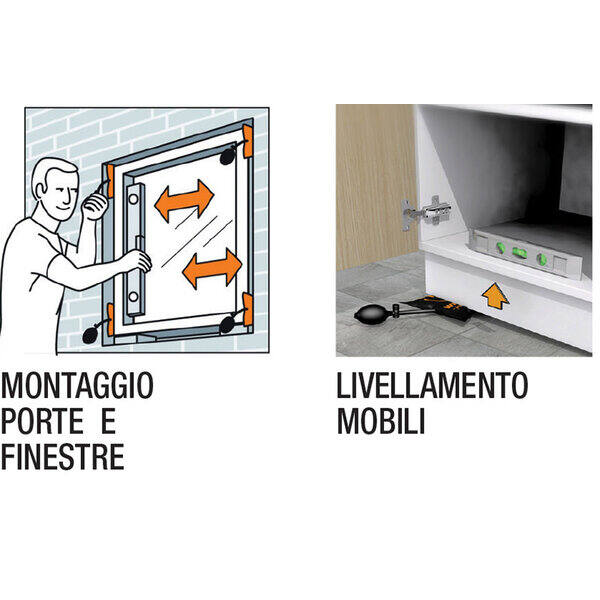 MONTAGGIO PORTE E FINESTRE

LIVELLAMENTO MOBILI