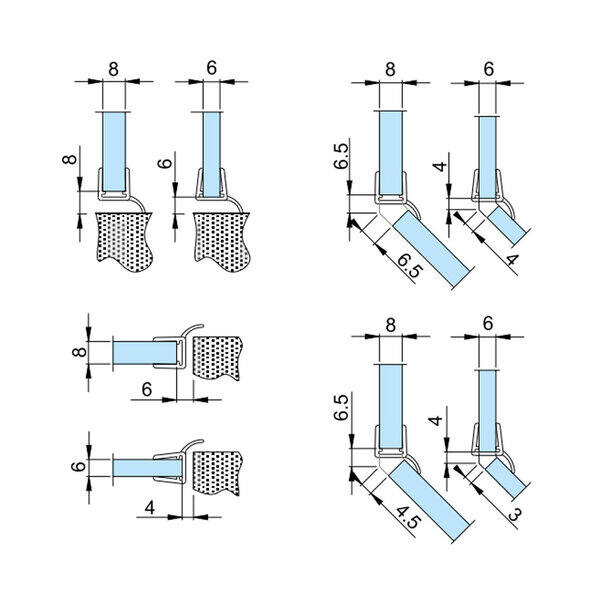 8
6
8
6
8
6
6.5
4
6.5
4
8
6
6
4
8
6
6.5
4
4.5
3