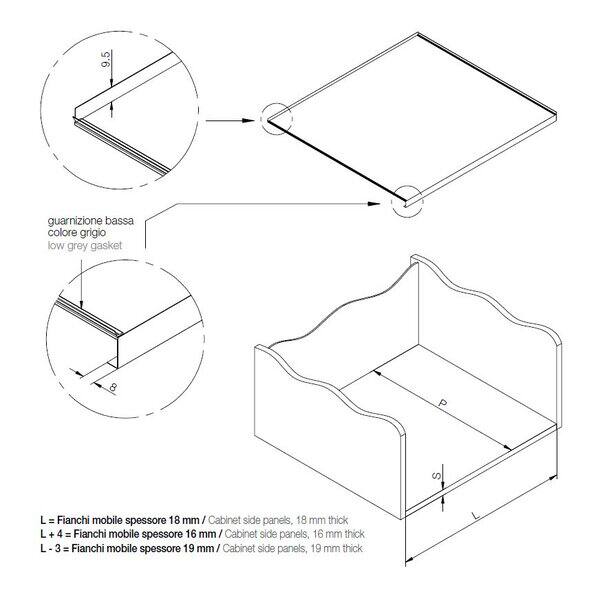 9,5

guarnizione bassa
colore grigio
low grey gasket

8

P

S

L

L = Fianchi mobile spessore 18 mm / Cabinet side panels, 18 mm thick
L + 4 = Fianchi mobile spessore 16 mm / Cabinet side panels, 16 mm thick
L - 3 = Fianchi mobile spessore 19 mm / Cabinet side panels, 19 mm thick