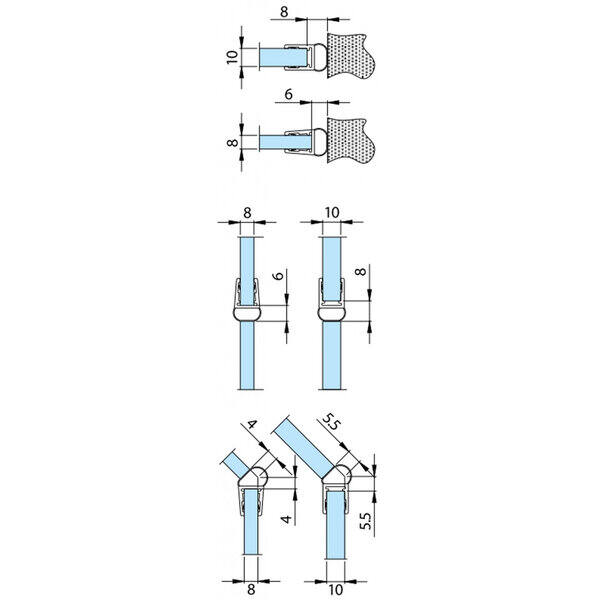 8
10
6
8
8
10
6
8
4
5.5
4
5.5
8
10