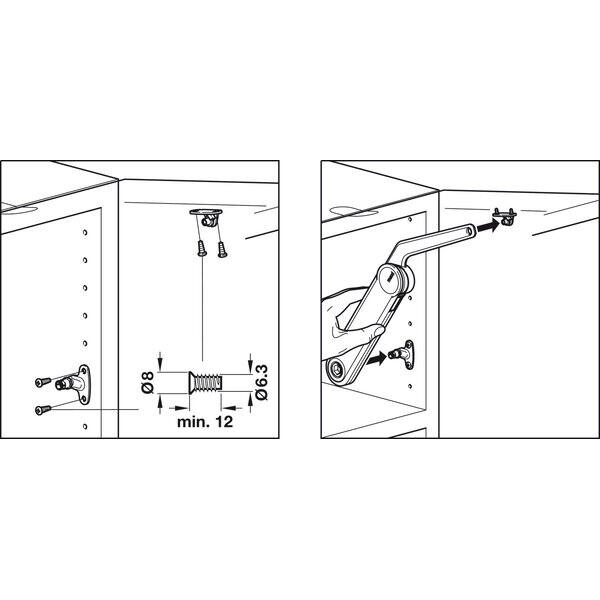 Ø8
Ø6.3
min. 12